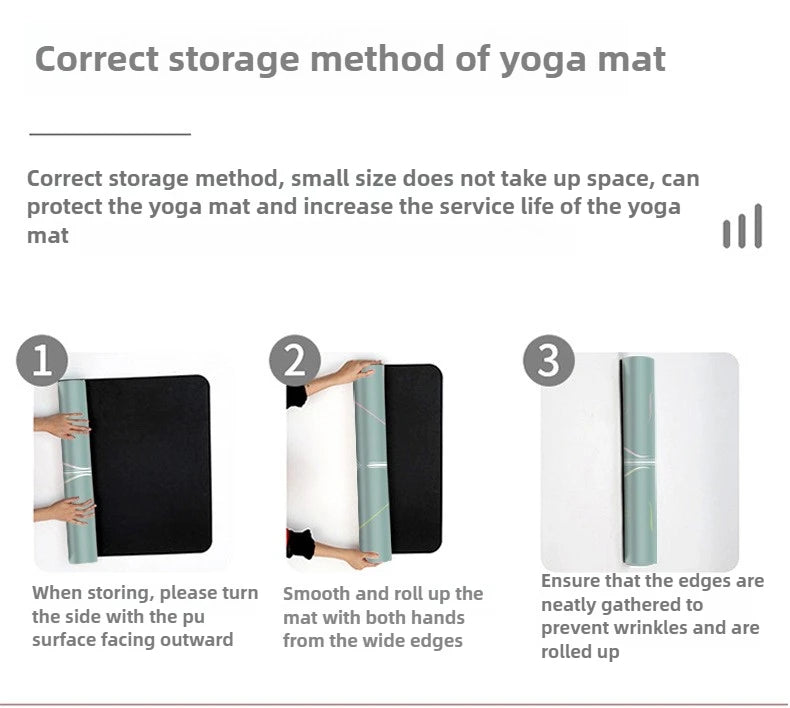 Correct storage method of yoga mat

Correct storage method, small size does not take up space, can protect the yoga mat and increase the service life of the yoga mat

1

When storing, please turn the side with the pu surface facing outward

2

Smooth and roll up the mat with both hands from the wide edges

3

Ensure that the edges are neatly gathered to prevent wrinkles and are rolled up